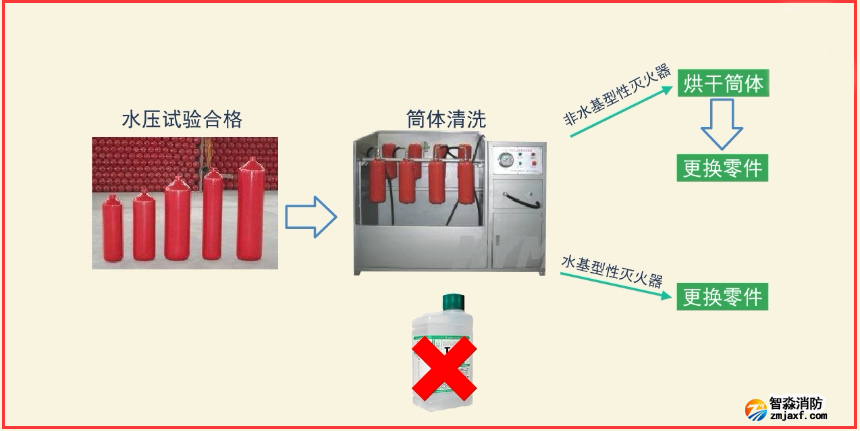 水压试验合格

筒体清洗

非水基型性灭火器

烘干筒体

更换零件

水基型性灭火器

更换零件

智淼消防
zmjaxf.com